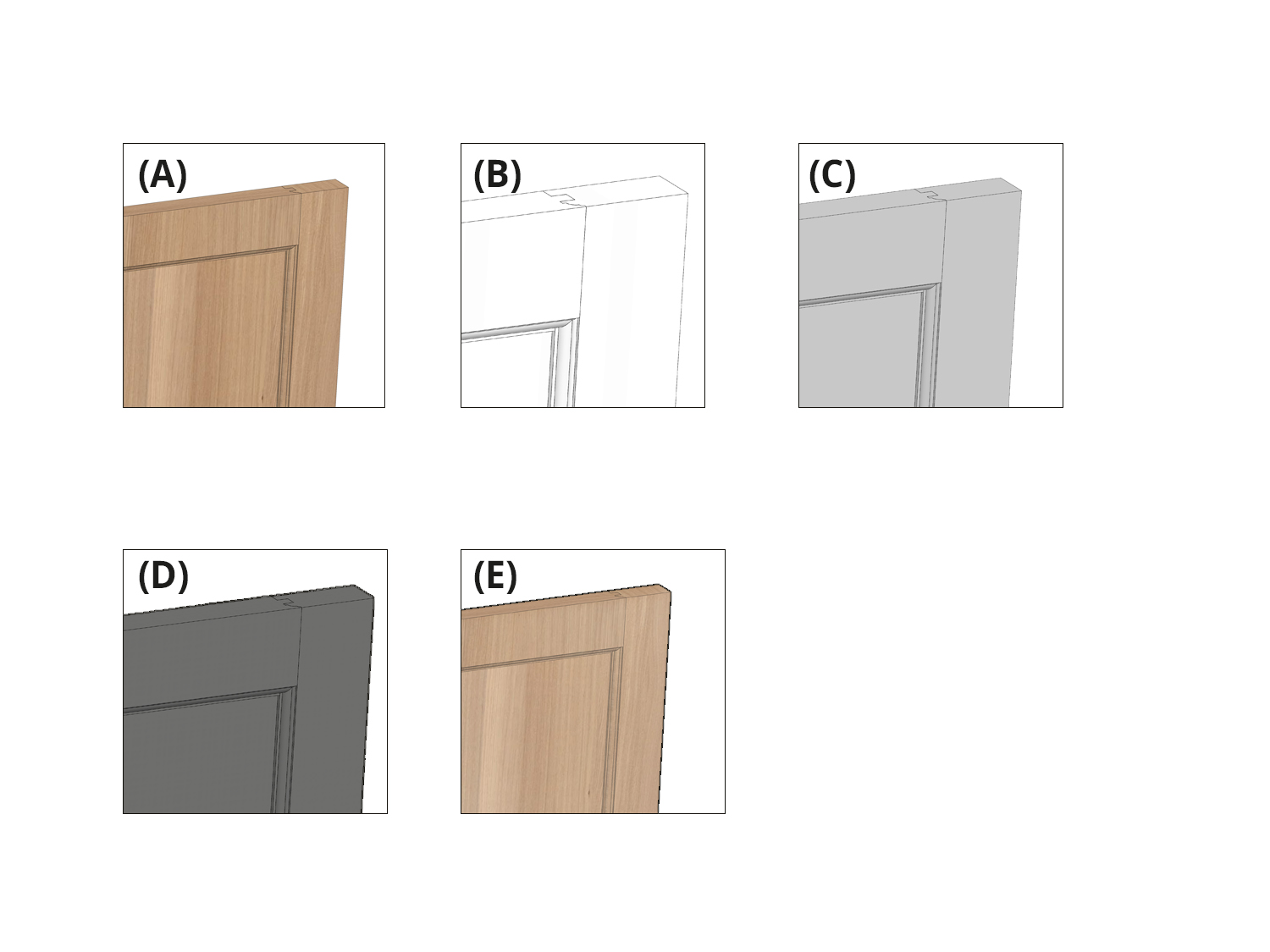 (A)

(B)

(C)

(D)

(E)